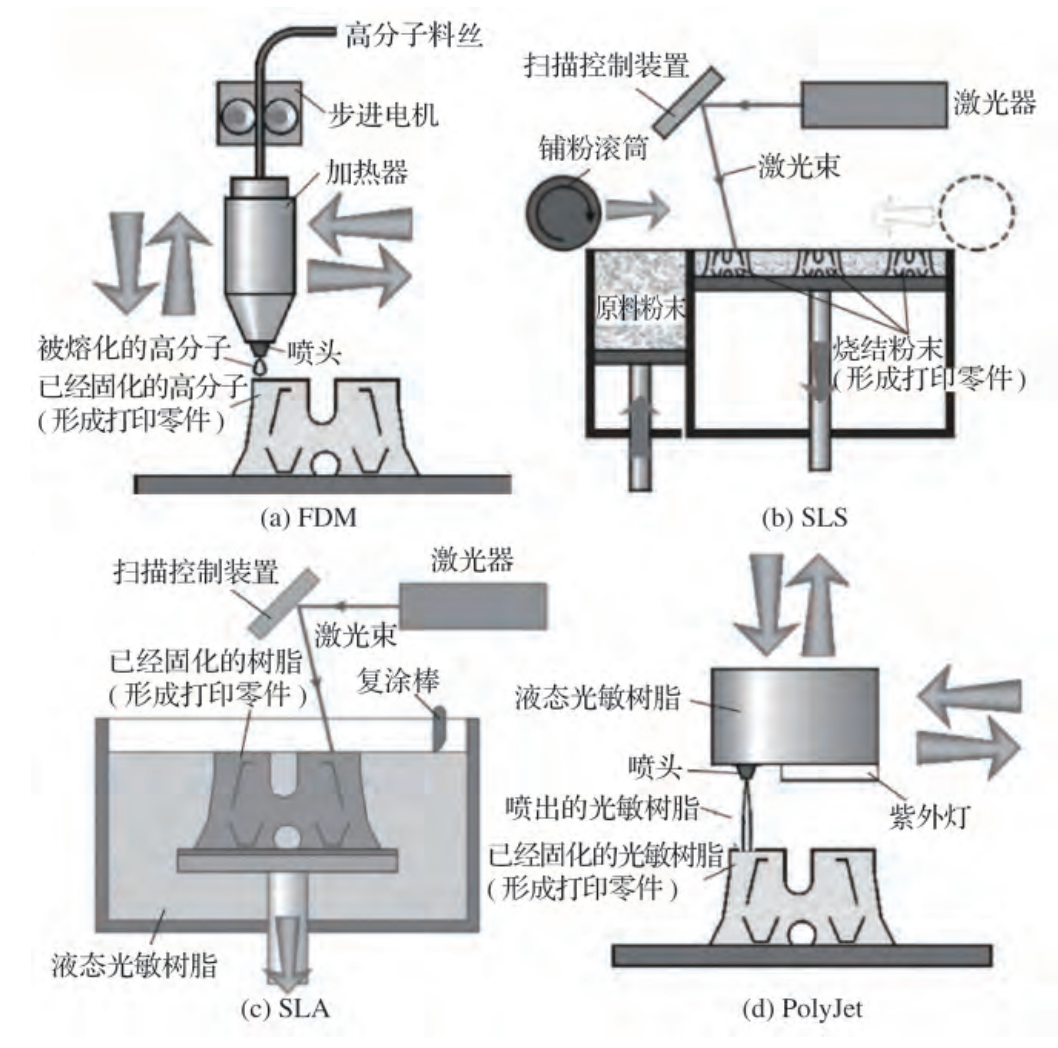 高分子料丝
步进电机
加热器
被熔化的高分子
喷头
已经固化的高分子
(形成打印零件)
(a) FDM

扫描控制装置
激光器
铺粉滚筒
激光束
原料粉末
烧结粉末
(形成打印零件)
(b) SLS

扫描控制装置
激光器
激光束
已经固化的树脂
(形成打印零件)
复涂棒
液态光敏树脂
(c) SLA

液态光敏树脂
喷头
喷出的光敏树脂
紫外灯
已经固化的光敏树脂
(形成打印零件)
(d) PolyJet